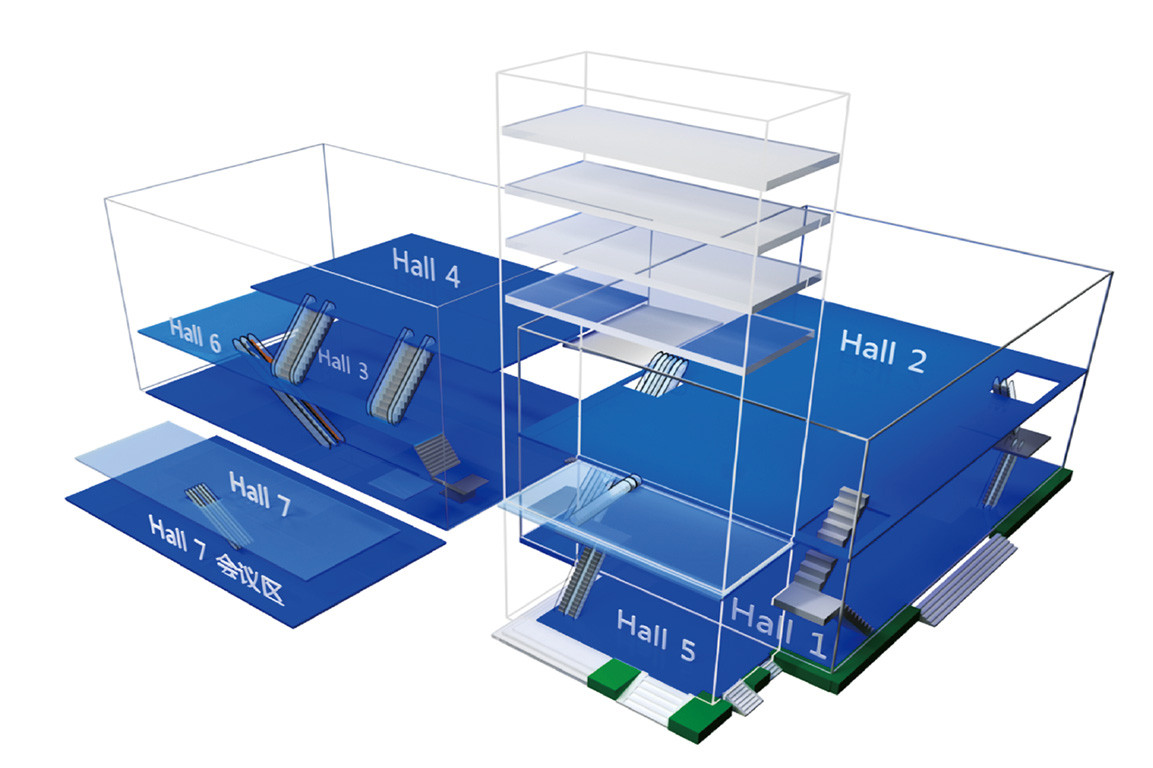 Hall 4

Hall 6

Hall 3

Hall 2

Hall 7

Hall 7 会议区

Hall 5

Hall 1